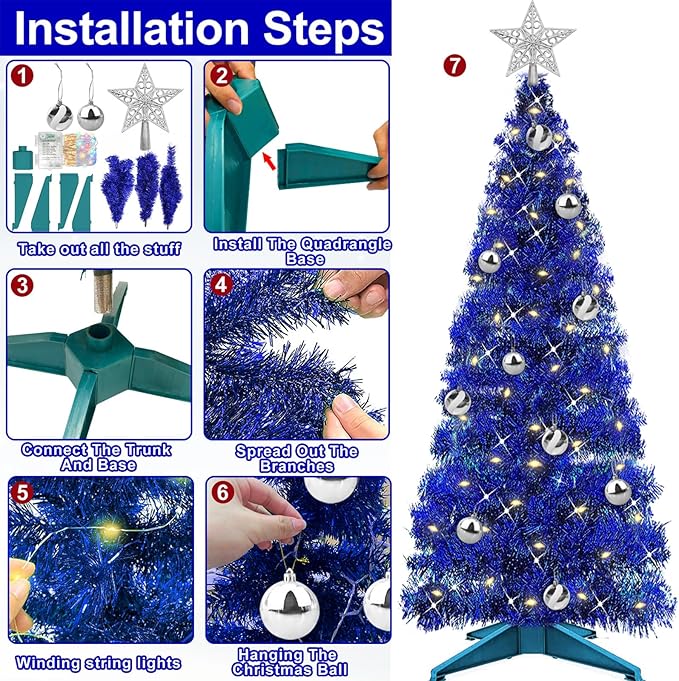 Installation Steps

1

Take out all the stuff

2

Install The Quadrangle Base

3

Connect The Trunk And Base

4

Spread Out The Branches

5

Winding string lights

6

Hanging The Christmas Ball

7