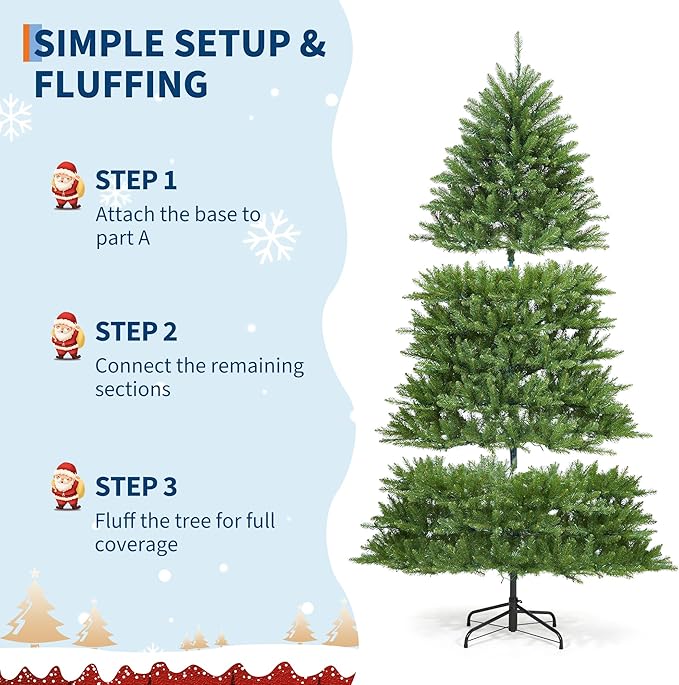 SIMPLE SETUP & FLUFFING

STEP 1
Attach the base to part A

STEP 2
Connect the remaining sections

STEP 3
Fluff the tree for full coverage