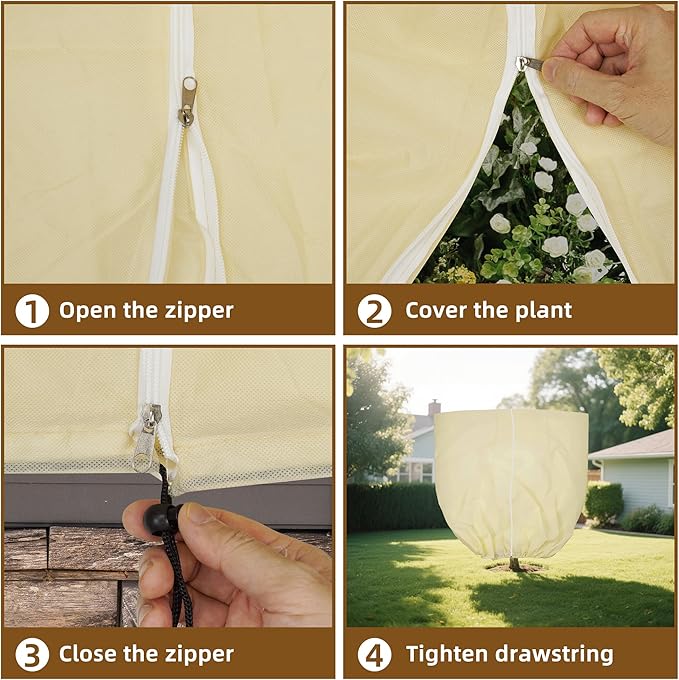 1 Open the zipper

2 Cover the plant

3 Close the zipper

4 Tighten drawstring