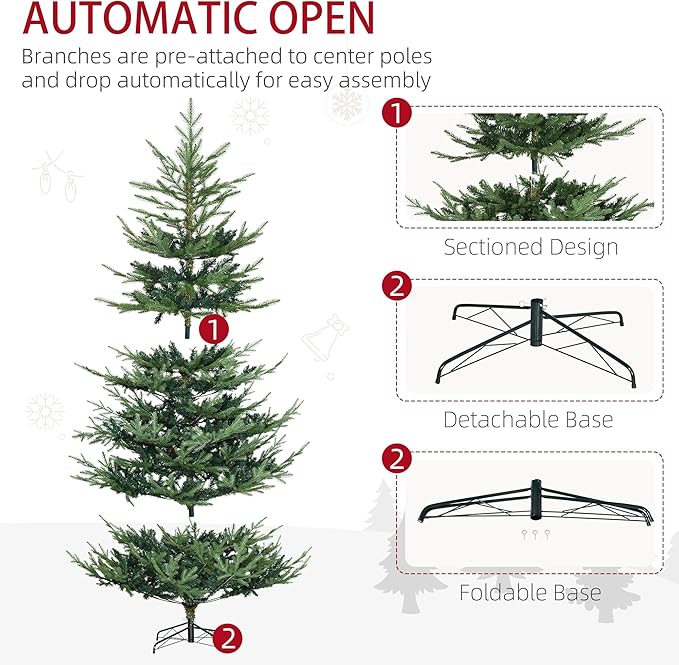 AUTOMATIC OPEN

Branches are pre-attached to center poles and drop automatically for easy assembly

1

2

1

Sectioned Design

2

Detachable Base

2

Foldable Base