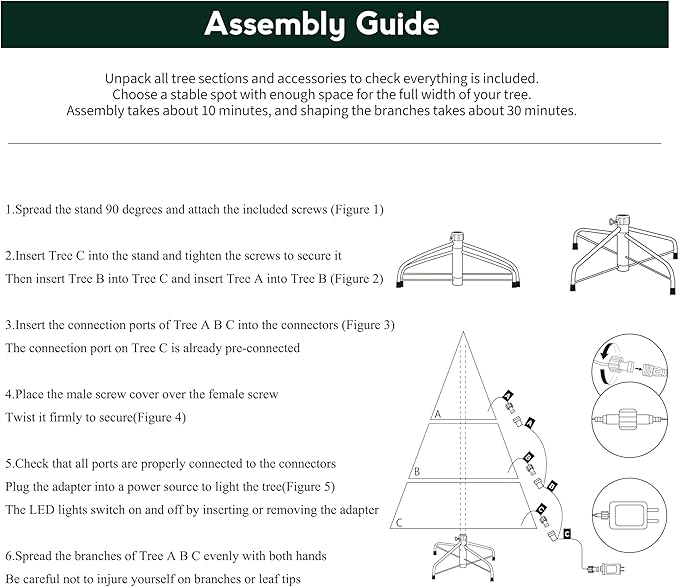 Assembly Guide

Unpack all tree sections and accessories to check everything is included.
Choose a stable spot with enough space for the full width of your tree.
Assembly takes about 10 minutes, and shaping the branches takes about 30 minutes.

1.Spread the stand 90 degrees and attach the included screws (Figure 1)

2.Insert Tree C into the stand and tighten the screws to secure it
Then insert Tree B into Tree C and insert Tree A into Tree B (Figure 2)

3.Insert the connection ports of Tree A B C into the connectors (Figure 3)
The connection port on Tree C is already pre-connected

4.Place the male screw cover over the female screw
Twist it firmly to secure(Figure 4)

5.Check that all ports are properly connected to the connectors
Plug the adapter into a power source to light the tree(Figure 5)
The LED lights switch on and off by inserting or removing the adapter

6.Spread the branches of Tree A B C evenly with both hands
Be careful not to injure yourself on branches or leaf tips

A
B
C
A
A
B
B
C
C