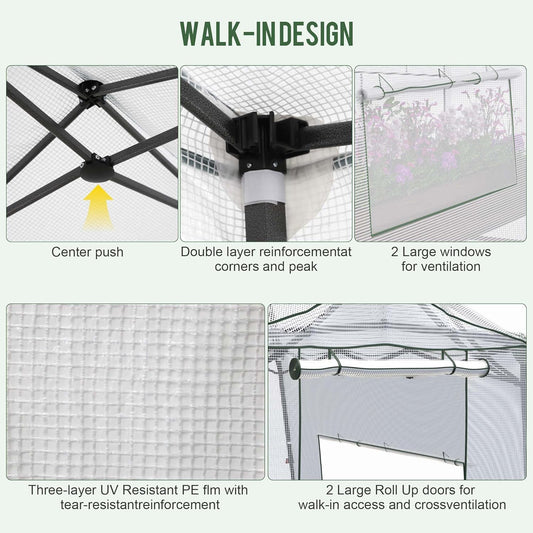 WALK-INDESIGN

Center push

Double layer reinforcementat corners and peak

2 Large windows for ventilation

Three-layer UV Resistant PE flm with tear-resistantreinforcement

2 Large Roll Up doors for walk-in access and crossventilation