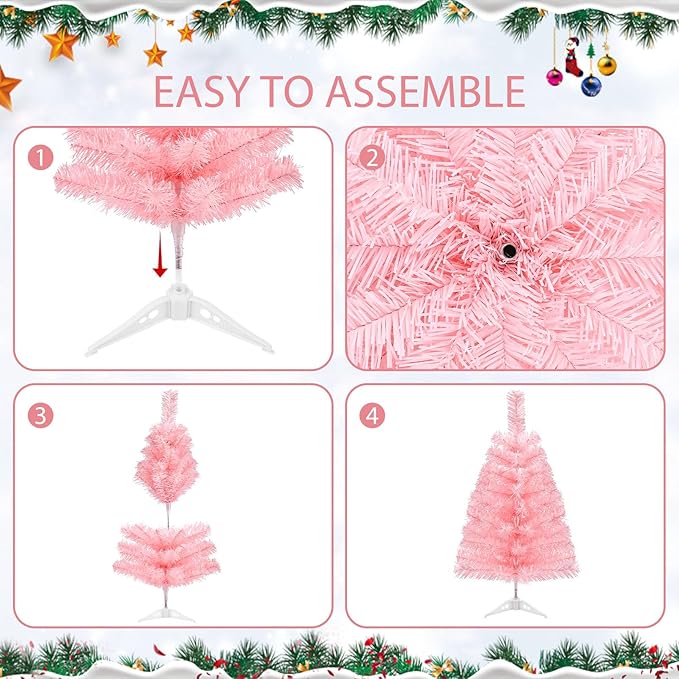 EASY TO ASSEMBLE

1

2

3

4