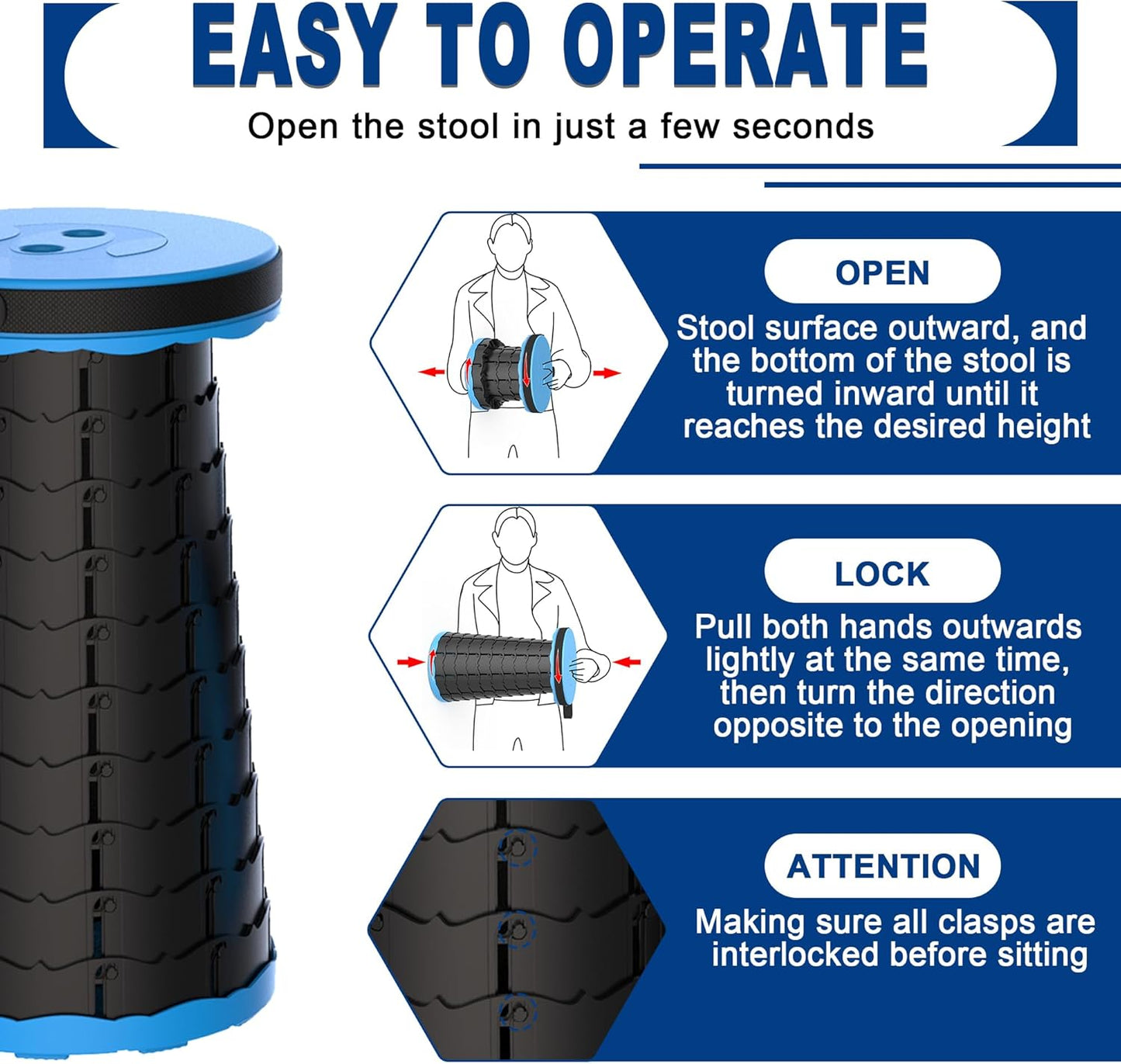 EASY TO OPERATE

Open the stool in just a few seconds

OPEN

Stool surface outward, and the bottom of the stool is turned inward until it reaches the desired height

LOCK

Pull both hands outwards lightly at the same time, then turn the direction opposite to the opening

ATTENTION

Making sure all clasps are interlocked before sitting