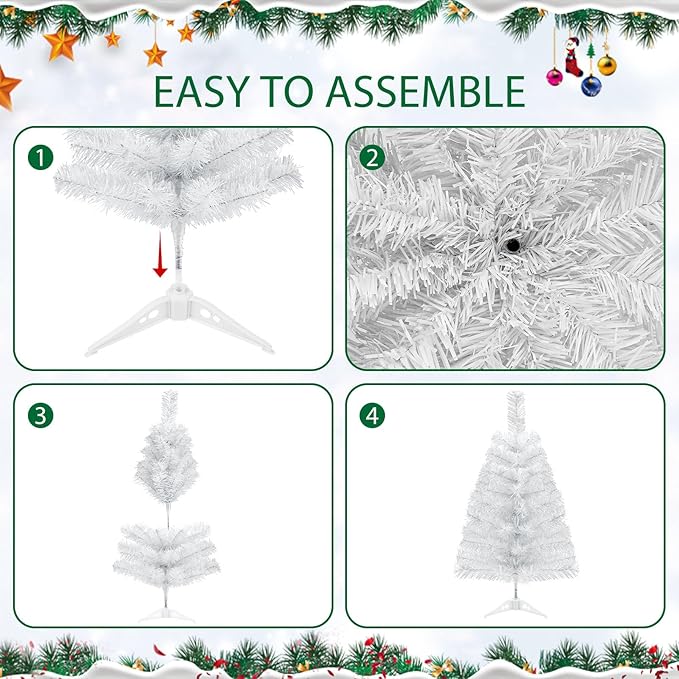 EASY TO ASSEMBLE

1

2

3

4