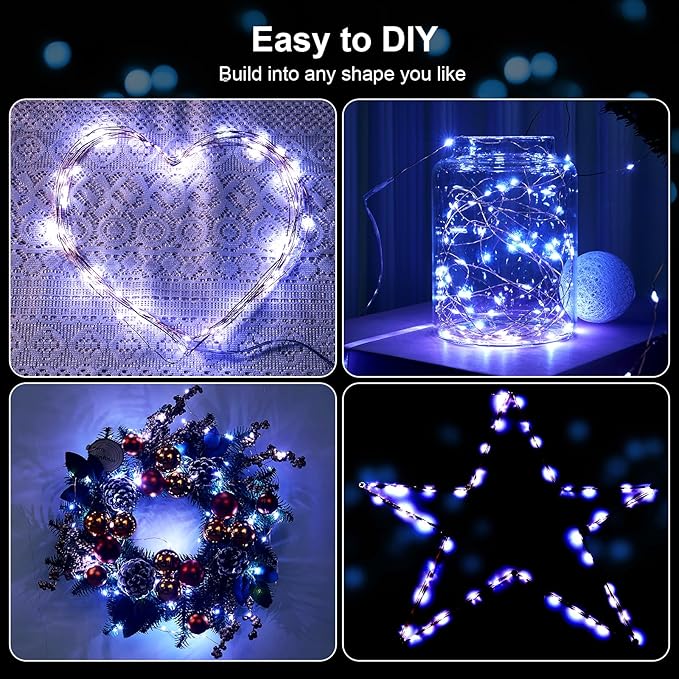 Easy to DIY
Build into any shape you like