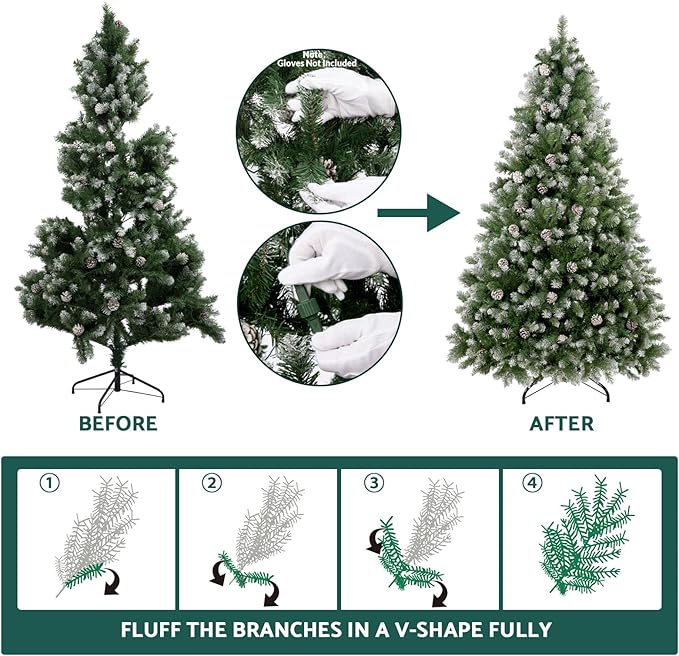 Note:
Gloves Not Included

BEFORE

AFTER

①

②

③

④

FLUFF THE BRANCHES IN A V-SHAPE FULLY