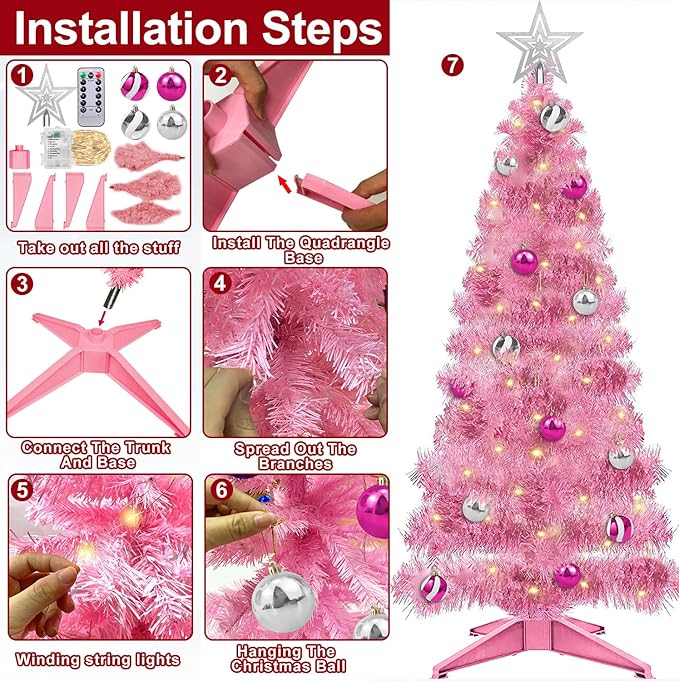 Installation Steps

1
Take out all the stuff

2
Install The Quadrangle Base

3
Connect The Trunk And Base

4
Spread Out The Branches

5
Winding string lights

6
Hanging The Christmas Ball

7