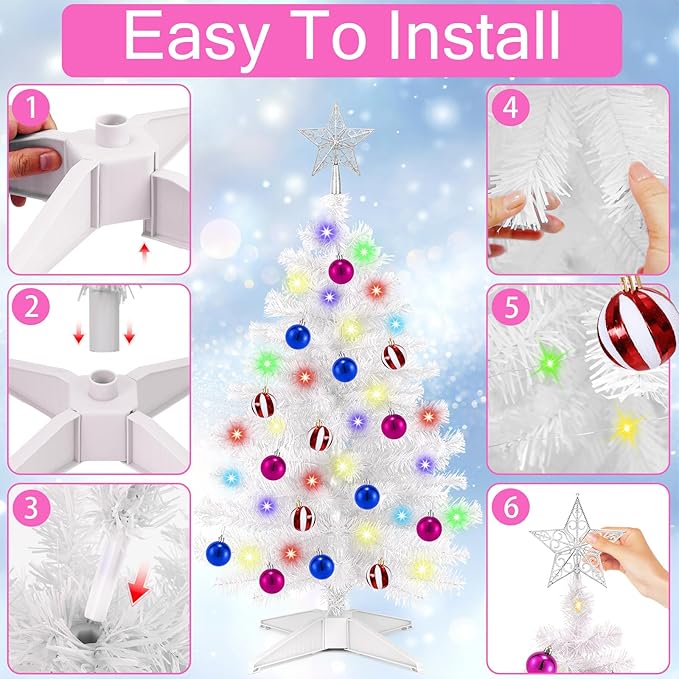 Easy To Install

1

2

3

4

5

6