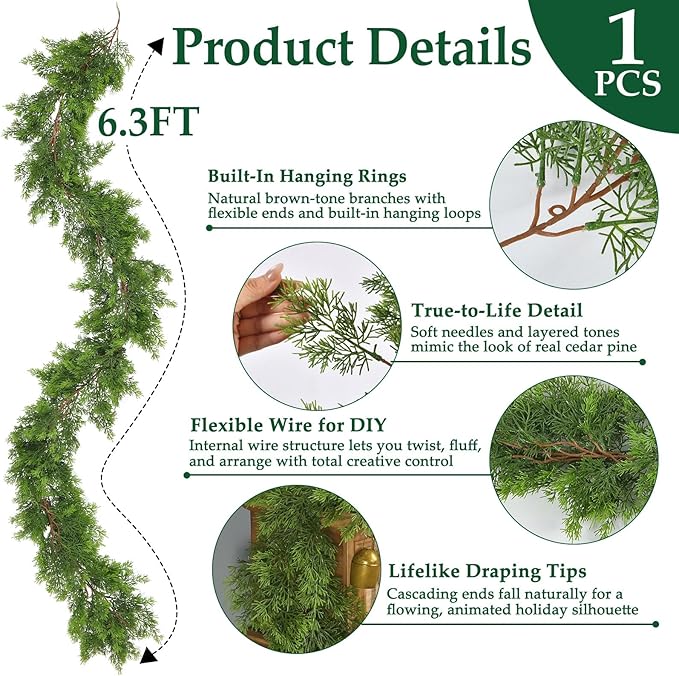 Product Details

1 PCS

6.3FT

Built-In Hanging Rings
Natural brown-tone branches with flexible ends and built-in hanging loops

True-to-Life Detail
Soft needles and layered tones mimic the look of real cedar pine

Flexible Wire for DIY
Internal wire structure lets you twist, fluff, and arrange with total creative control

Lifelike Draping Tips
Cascading ends fall naturally for a flowing, animated holiday silhouette