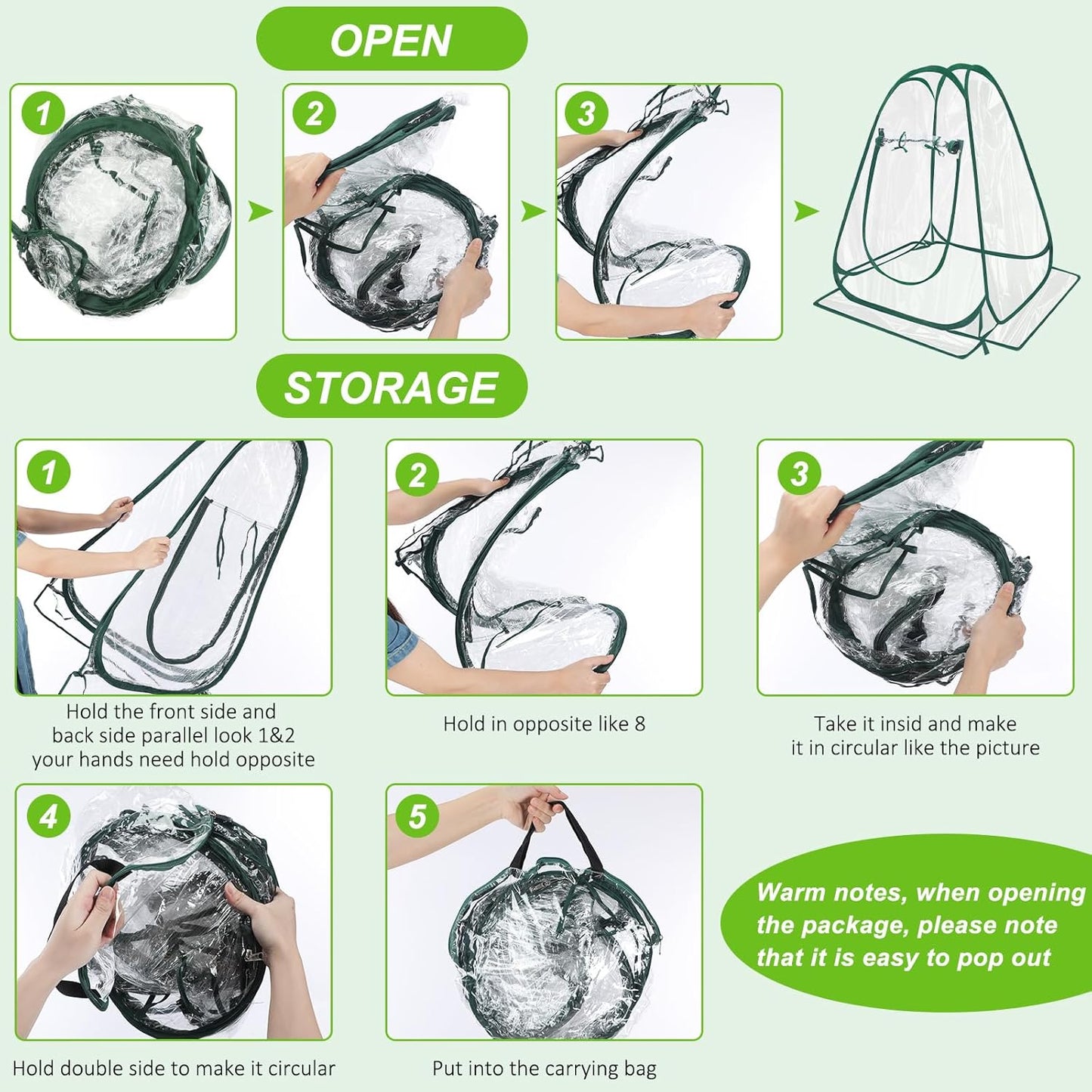 OPEN

1

2

3

STORAGE

1

Hold the front side and back side parallel look 1&2 your hands need hold opposite

2

Hold in opposite like 8

3

Take it insid and make it in circular like the picture

4

Hold double side to make it circular

5

Put into the carrying bag

Warm notes, when opening the package, please note that it is easy to pop out