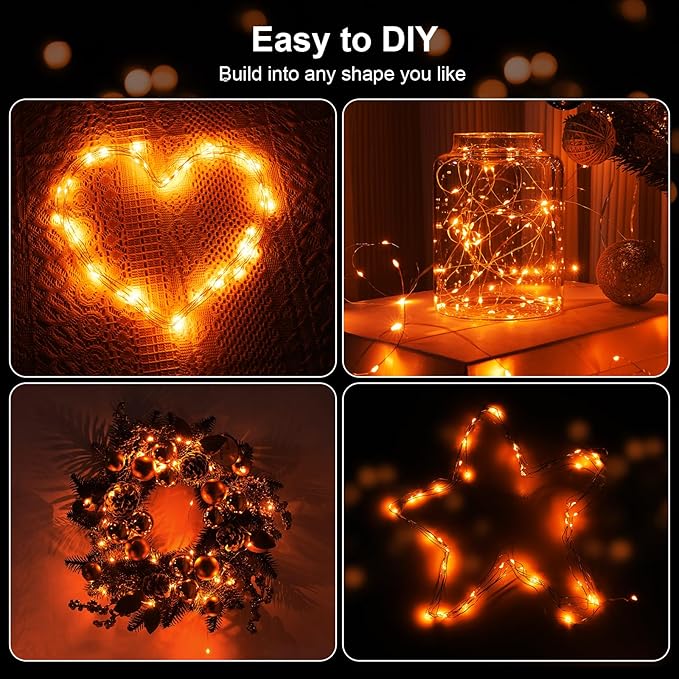 Easy to DIY
Build into any shape you like