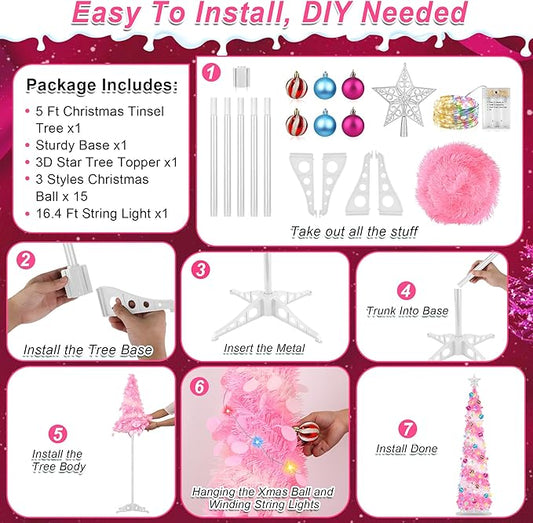 Easy To Install, DIY Needed

Package Includes:
• 5 Ft Christmas Tinsel Tree x1
• Sturdy Base x1
• 3D Star Tree Topper x1
• 3 Styles Christmas Ball x 15
• 16.4 Ft String Light x1

1
Take out all the stuff

2
Install the Tree Base

3
Insert the Metal

4
Trunk Into Base

5
Install the Tree Body

6
Hanging the Xmas Ball and Winding String Lights

7
Install Done