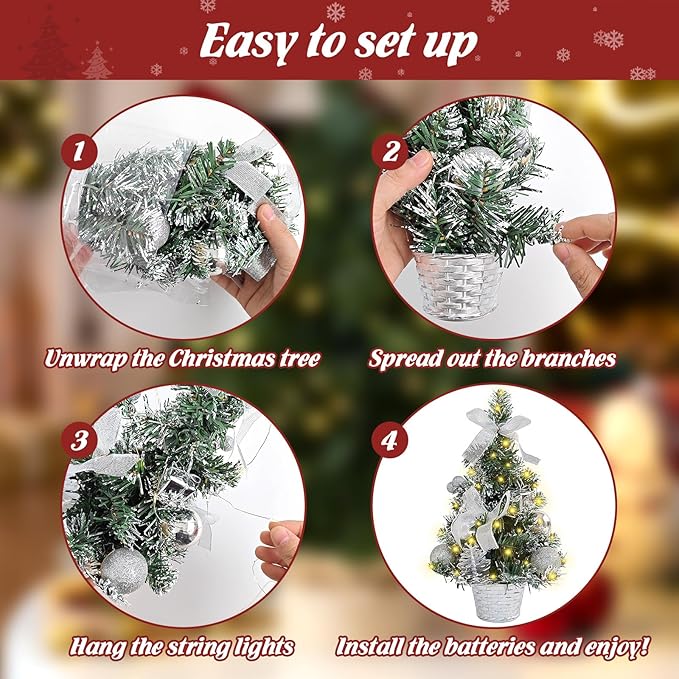 Easy to set up

1

Unwrap the Christmas tree

2

Spread out the branches

3

Hang the string lights

4

Install the batteries and enjoy!