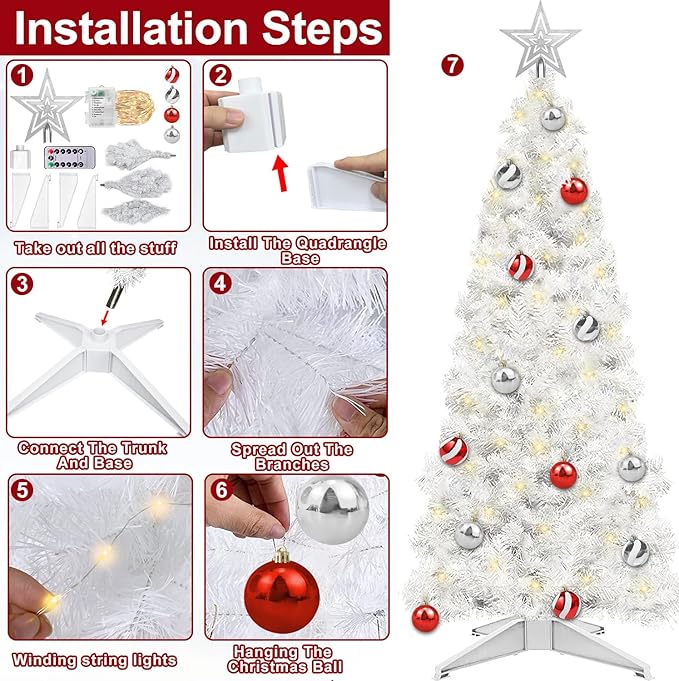 Installation Steps

1

Take out all the stuff

2

Install The Quadrangle Base

3

Connect The Trunk And Base

4

Spread Out The Branches

5

Winding string lights

6

Hanging The Christmas Ball

7