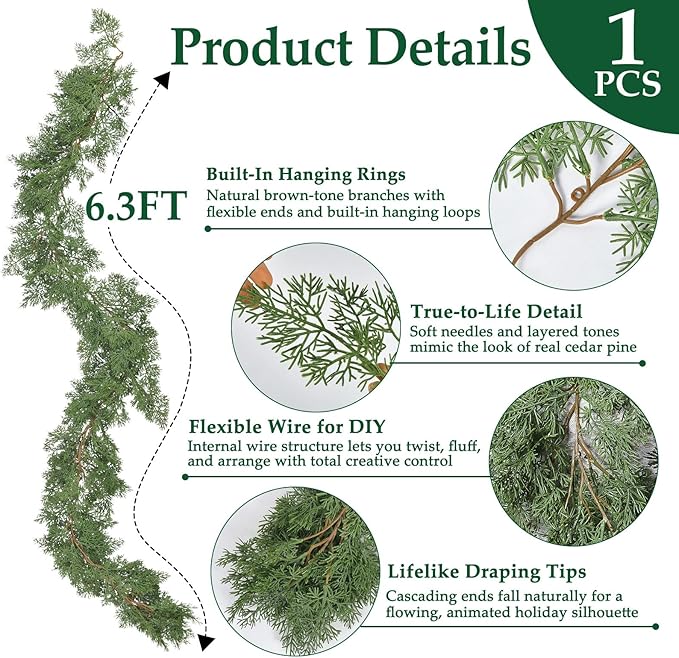 Product Details

1 PCS

6.3FT

Built-In Hanging Rings
Natural brown-tone branches with flexible ends and built-in hanging loops

True-to-Life Detail
Soft needles and layered tones mimic the look of real cedar pine

Flexible Wire for DIY
Internal wire structure lets you twist, fluff, and arrange with total creative control

Lifelike Draping Tips
Cascading ends fall naturally for a flowing, animated holiday silhouette