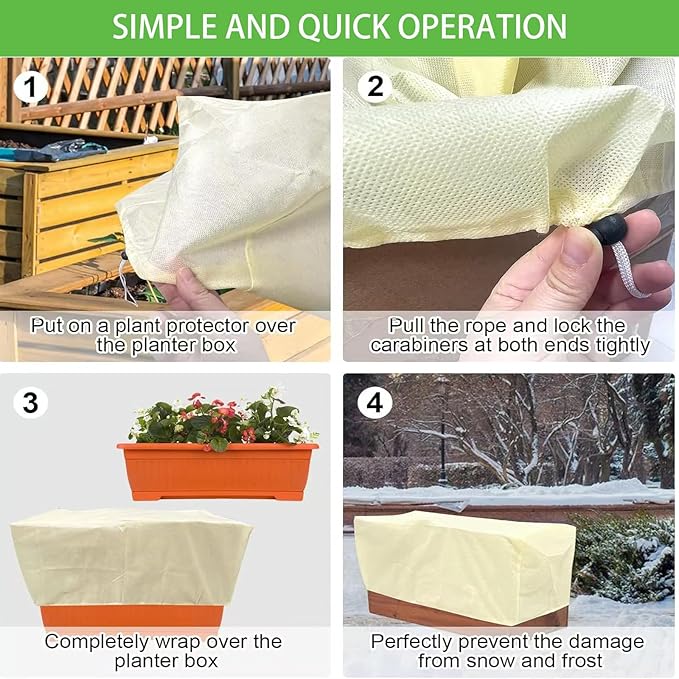 SIMPLE AND QUICK OPERATION

1

Put on a plant protector over the planter box

2

Pull the rope and lock the carabiners at both ends tightly

3

Completely wrap over the planter box

4

Perfectly prevent the damage from snow and frost