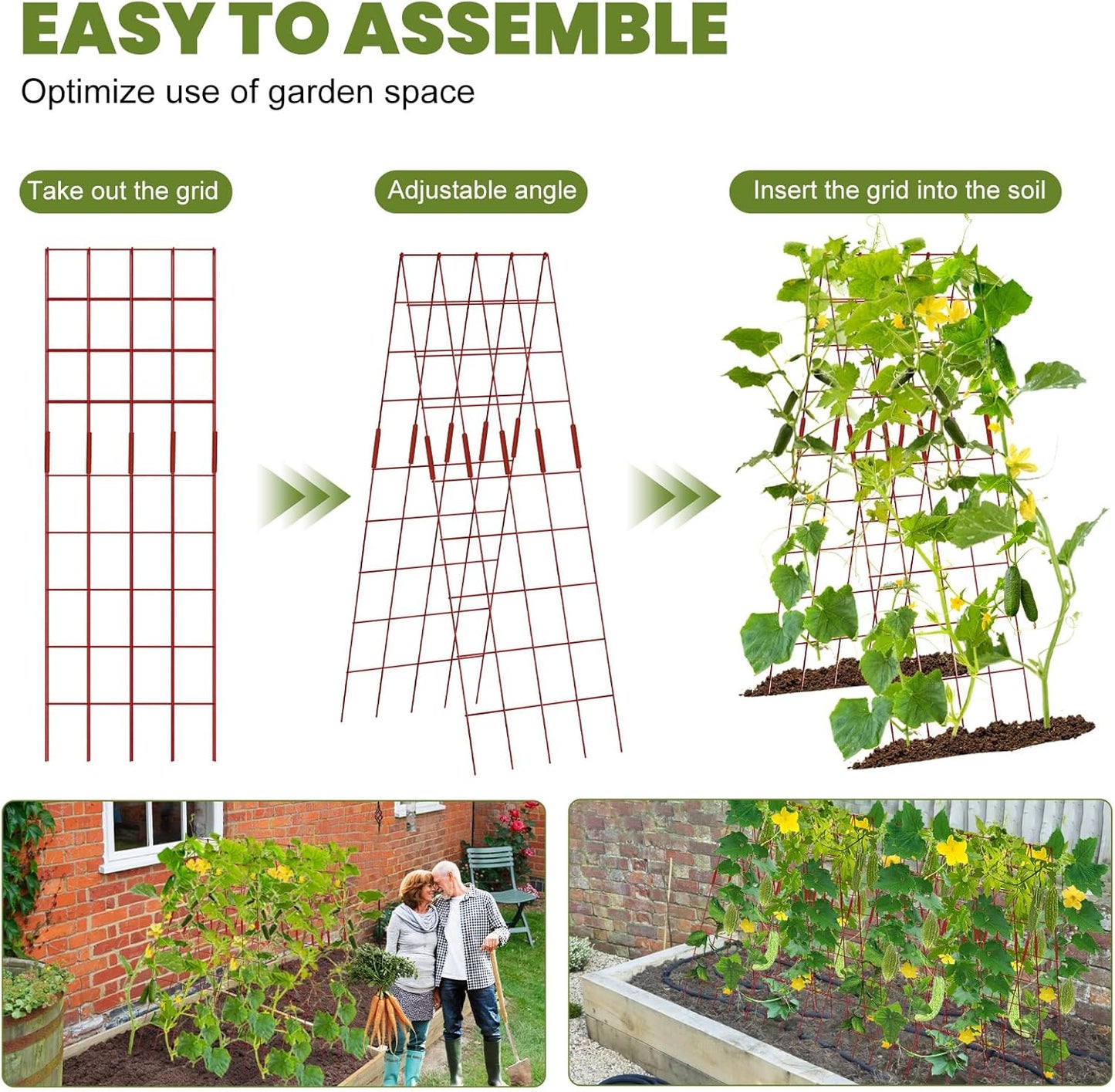 EASY TO ASSEMBLE

Optimize use of garden space

Take out the grid

Adjustable angle

Insert the grid into the soil