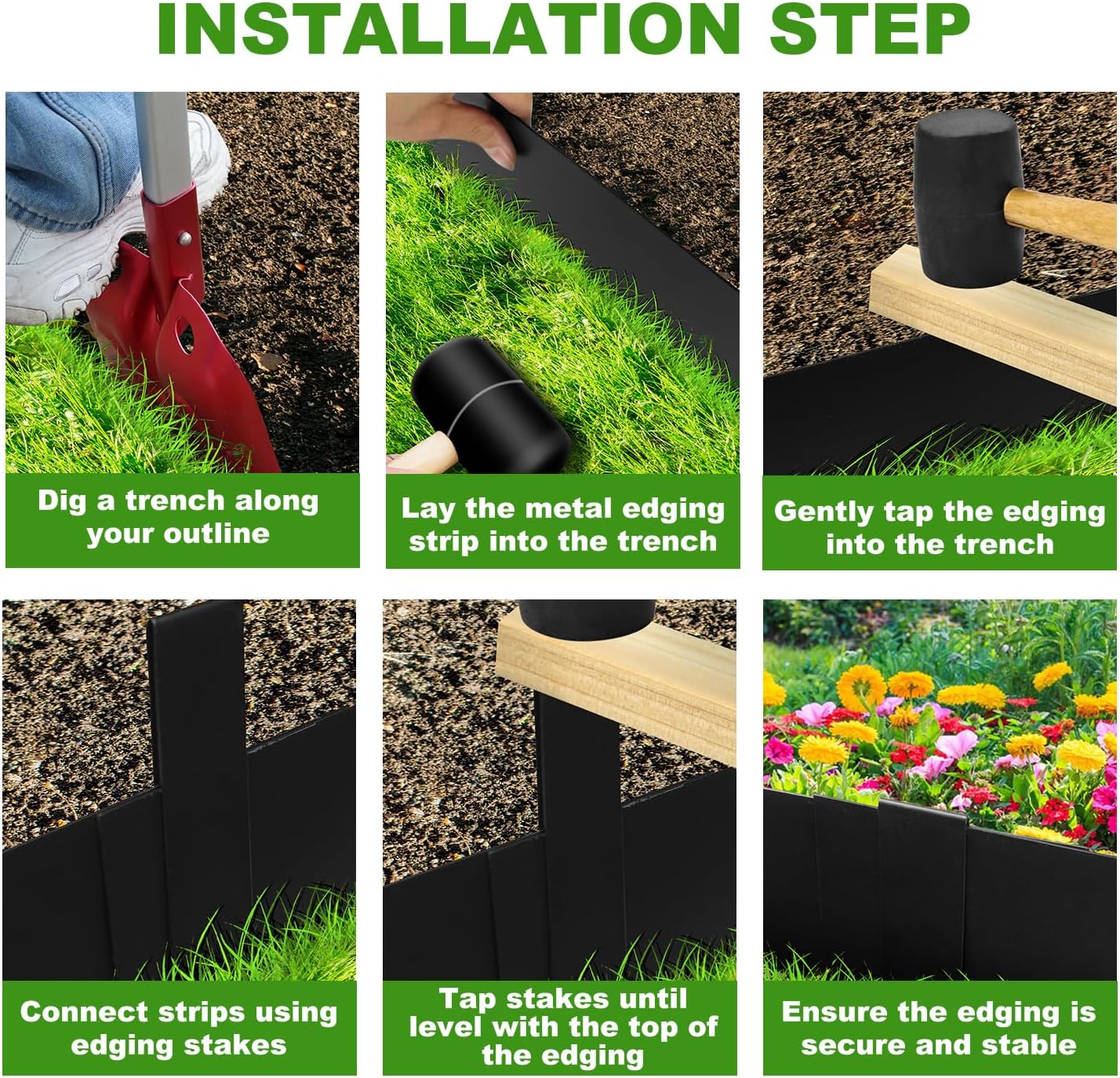 INSTALLATION STEP

Dig a trench along your outline

Lay the metal edging strip into the trench

Gently tap the edging into the trench

Connect strips using edging stakes

Tap stakes until level with the top of the edging

Ensure the edging is secure and stable