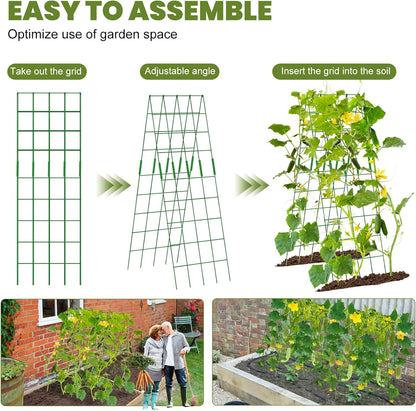 EASY TO ASSEMBLE

Optimize use of garden space

Take out the grid

Adjustable angle

Insert the grid into the soil