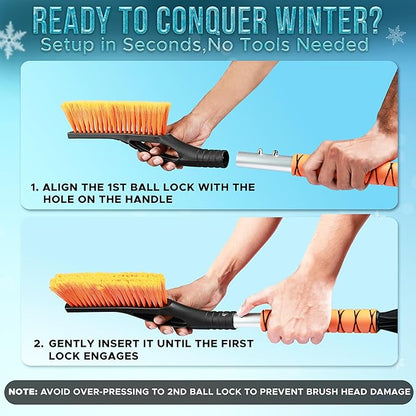 READY TO CONQUER WINTER?
Setup in Seconds,No Tools Needed

1. ALIGN THE 1ST BALL LOCK WITH THE HOLE ON THE HANDLE

2. GENTLY INSERT IT UNTIL THE FIRST LOCK ENGAGES

NOTE: AVOID OVER-PRESSING TO 2ND BALL LOCK TO PREVENT BRUSH HEAD DAMAGE