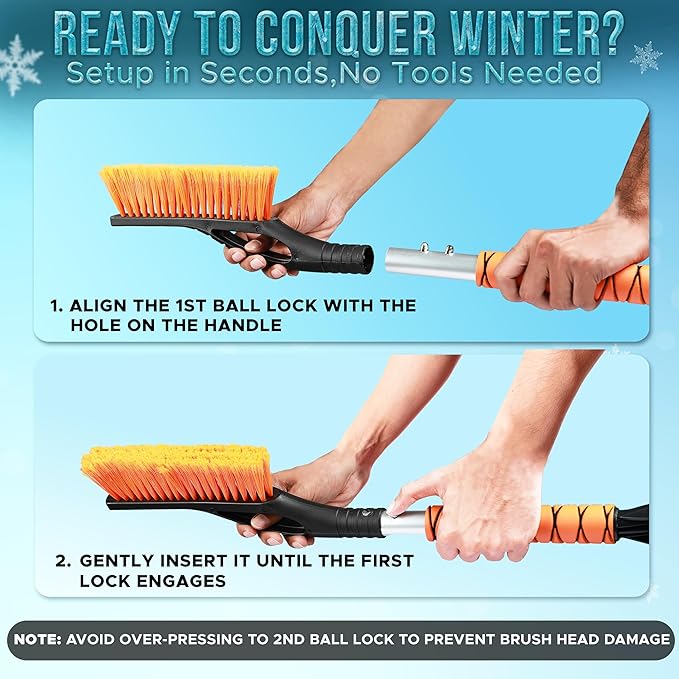 READY TO CONQUER WINTER?
Setup in Seconds,No Tools Needed

1. ALIGN THE 1ST BALL LOCK WITH THE HOLE ON THE HANDLE

2. GENTLY INSERT IT UNTIL THE FIRST LOCK ENGAGES

NOTE: AVOID OVER-PRESSING TO 2ND BALL LOCK TO PREVENT BRUSH HEAD DAMAGE