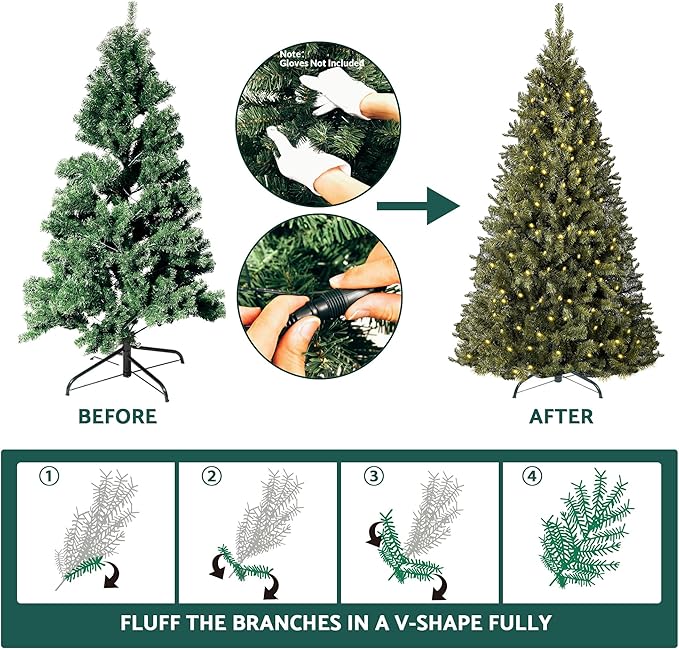 Note:
Gloves Not Included

BEFORE

AFTER

①

②

③

④

FLUFF THE BRANCHES IN A V-SHAPE FULLY