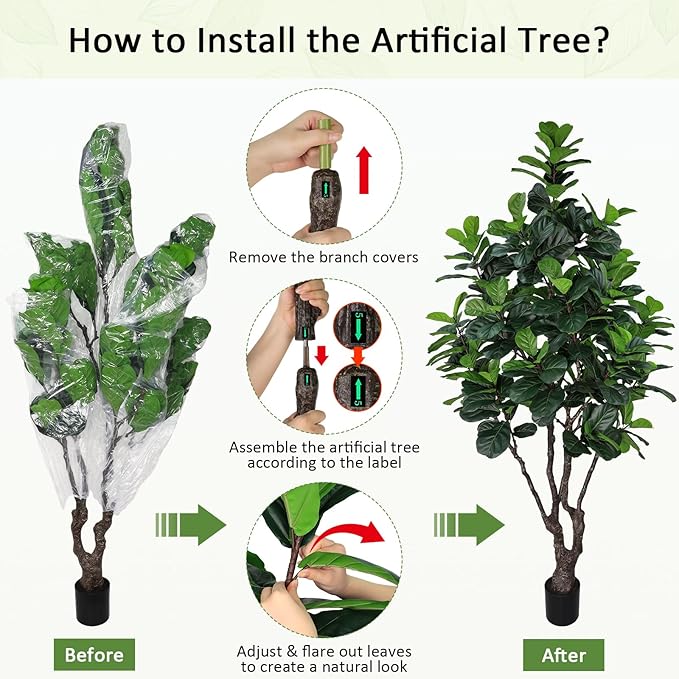 How to Install the Artificial Tree?

Remove the branch covers

5

5

Assemble the artificial tree according to the label

Adjust & flare out leaves to create a natural look

Before

After