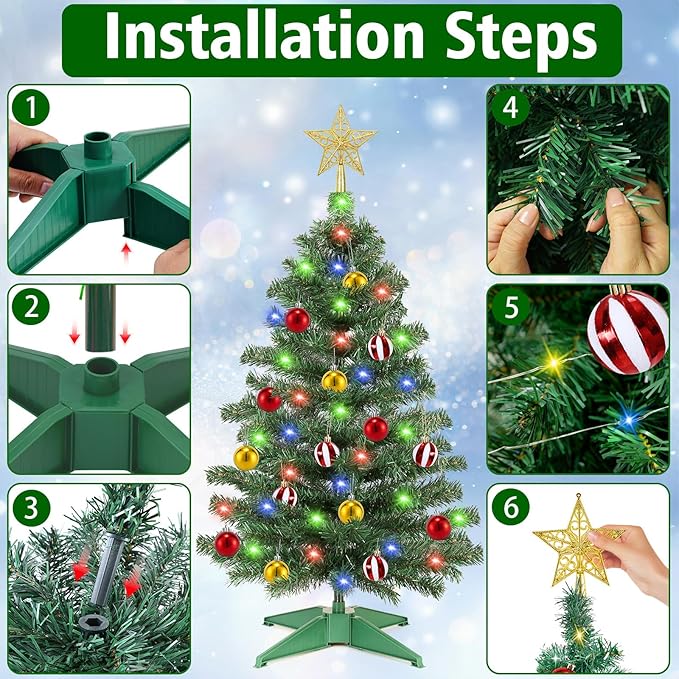 Installation Steps

1

2

3

4

5

6