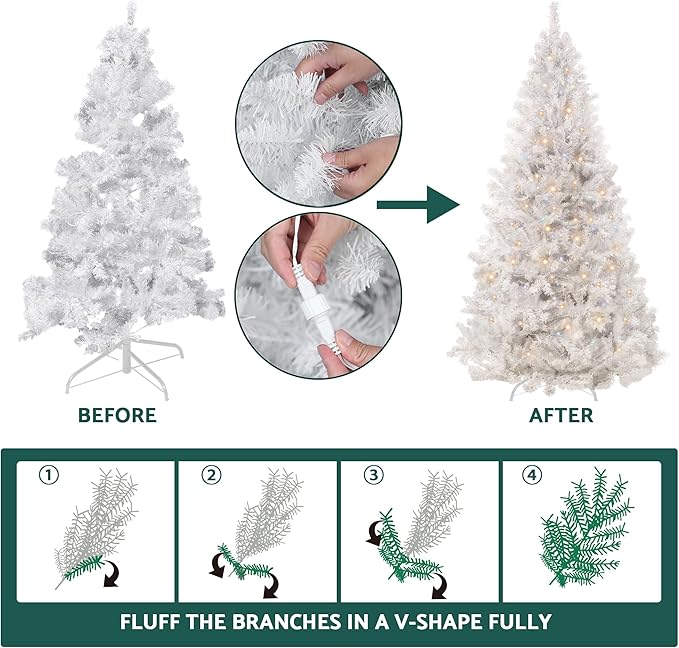 BEFORE

AFTER

①

②

③

④

FLUFF THE BRANCHES IN A V-SHAPE FULLY