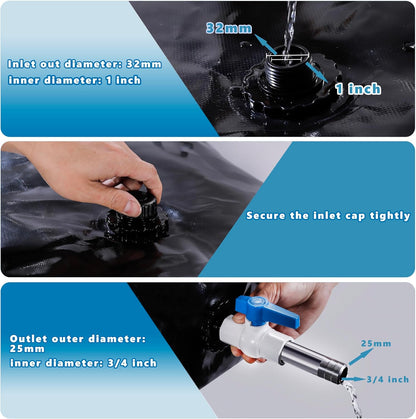 Inlet out diameter: 32mm
inner diameter: 1 inch

32mm

1 inch

Secure the inlet cap tightly

Outlet outer diameter: 25mm
inner diameter: 3/4 inch

25mm

3/4 inch