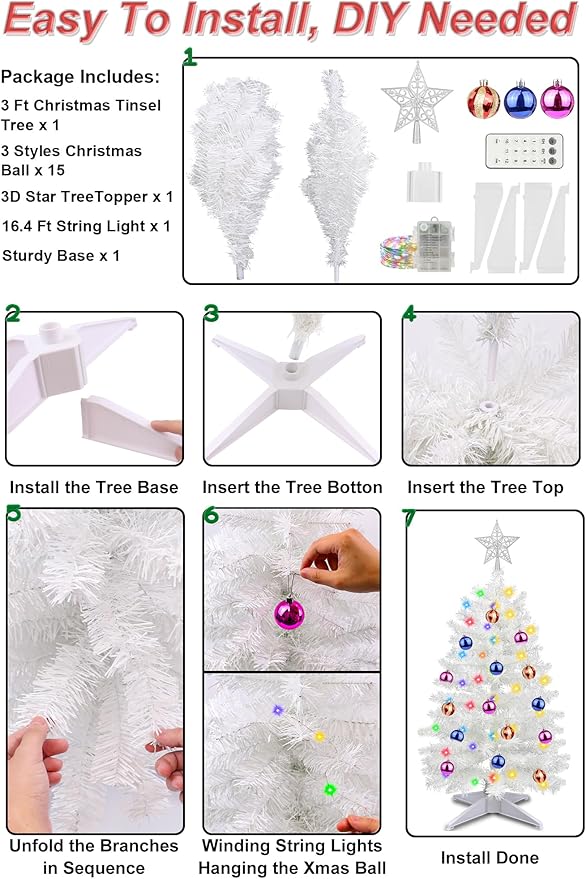 Easy To Install, DIY Needed

Package Includes:

3 Ft Christmas Tinsel Tree x 1

3 Styles Christmas Ball x 15

3D Star TreeTopper x 1

16.4 Ft String Light x 1

Sturdy Base x 1

1

2

Install the Tree Base

3

Insert the Tree Botton

4

Insert the Tree Top

5

Unfold the Branches in Sequence

6

Winding String Lights Hanging the Xmas Ball

7

Install Done