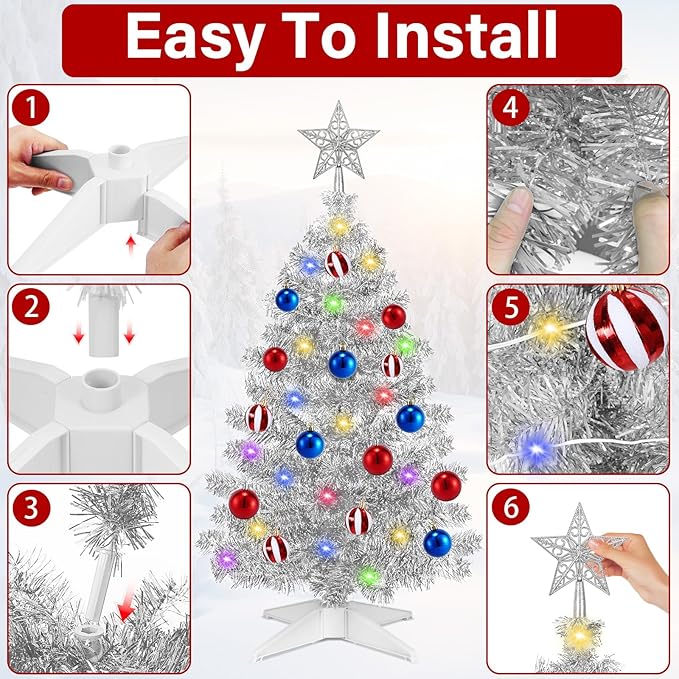 Easy To Install

1

2

3

4

5

6