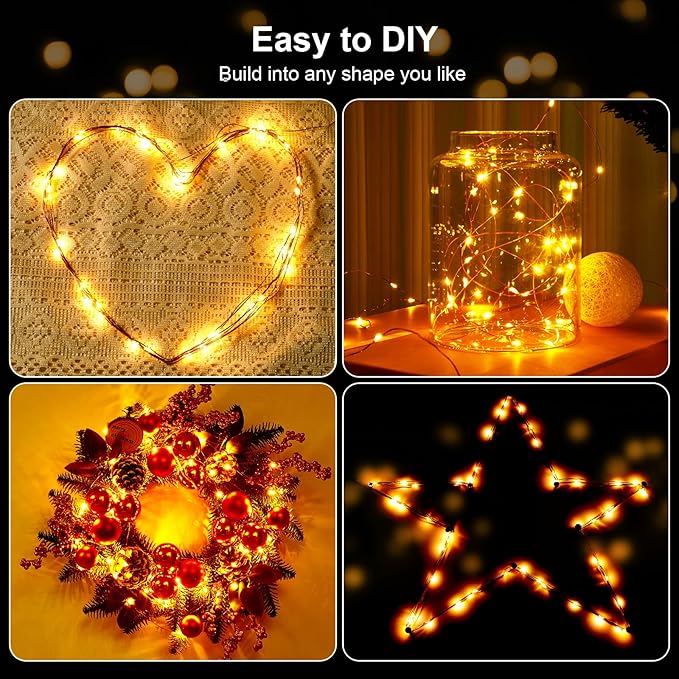 Easy to DIY
Build into any shape you like