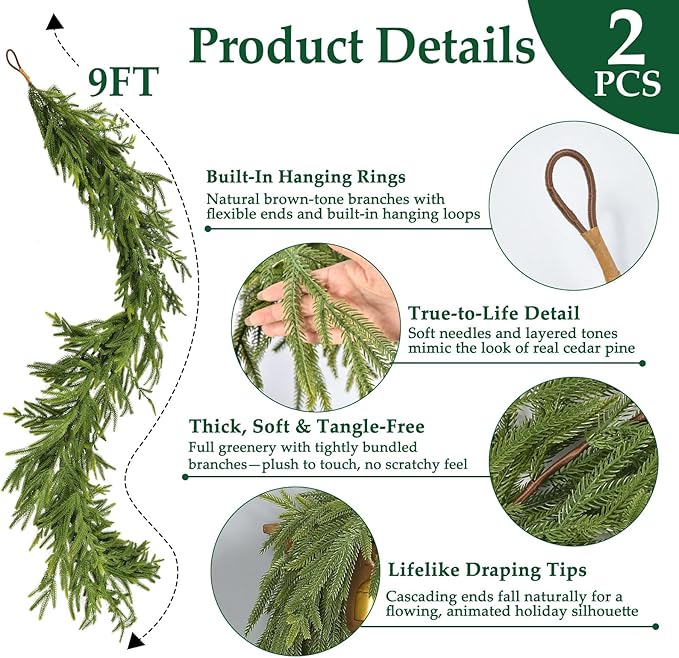 Product Details

2 PCS

9FT

Built-In Hanging Rings
Natural brown-tone branches with flexible ends and built-in hanging loops

True-to-Life Detail
Soft needles and layered tones mimic the look of real cedar pine

Thick, Soft & Tangle-Free
Full greenery with tightly bundled branches—plush to touch, no scratchy feel

Lifelike Draping Tips
Cascading ends fall naturally for a flowing, animated holiday silhouette