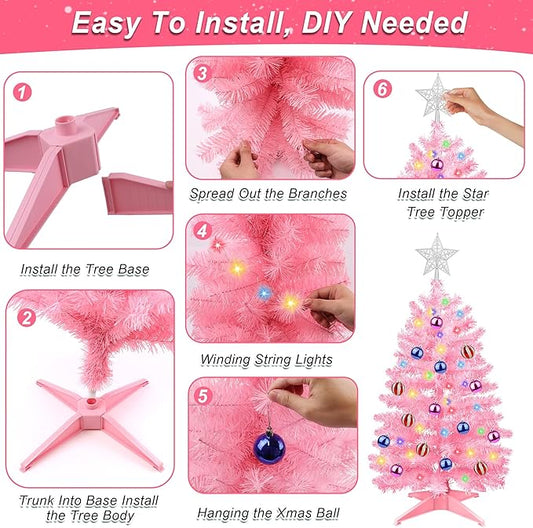 Easy To Install, DIY Needed

1

Install the Tree Base

2

Trunk Into Base Install the Tree Body

3

Spread Out the Branches

4

Winding String Lights

5

Hanging the Xmas Ball

6

Install the Star Tree Topper