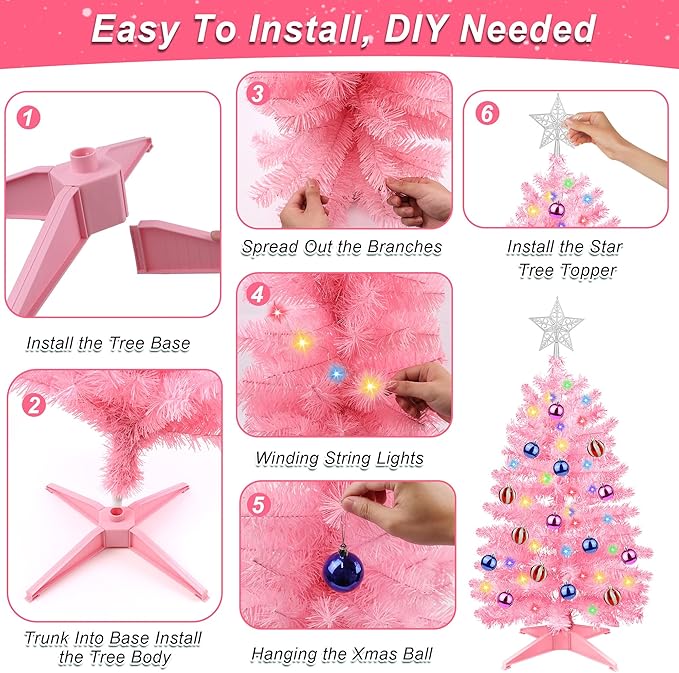 Easy To Install, DIY Needed

1

Install the Tree Base

2

Trunk Into Base Install the Tree Body

3

Spread Out the Branches

4

Winding String Lights

5

Hanging the Xmas Ball

6

Install the Star Tree Topper