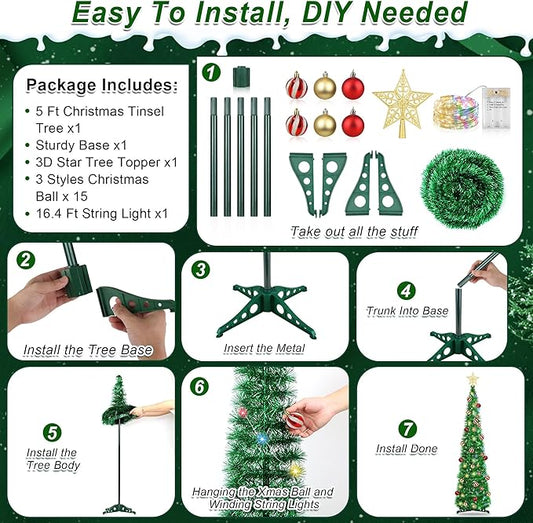 Easy To Install, DIY Needed

Package Includes:
• 5 Ft Christmas Tinsel Tree x1
• Sturdy Base x1
• 3D Star Tree Topper x1
• 3 Styles Christmas Ball x 15
• 16.4 Ft String Light x1

1

Take out all the stuff

2

Install the Tree Base

3

Insert the Metal

4

Trunk Into Base

5

Install the Tree Body

6

Hanging the Xmas Ball and Winding String Lights

7

Install Done