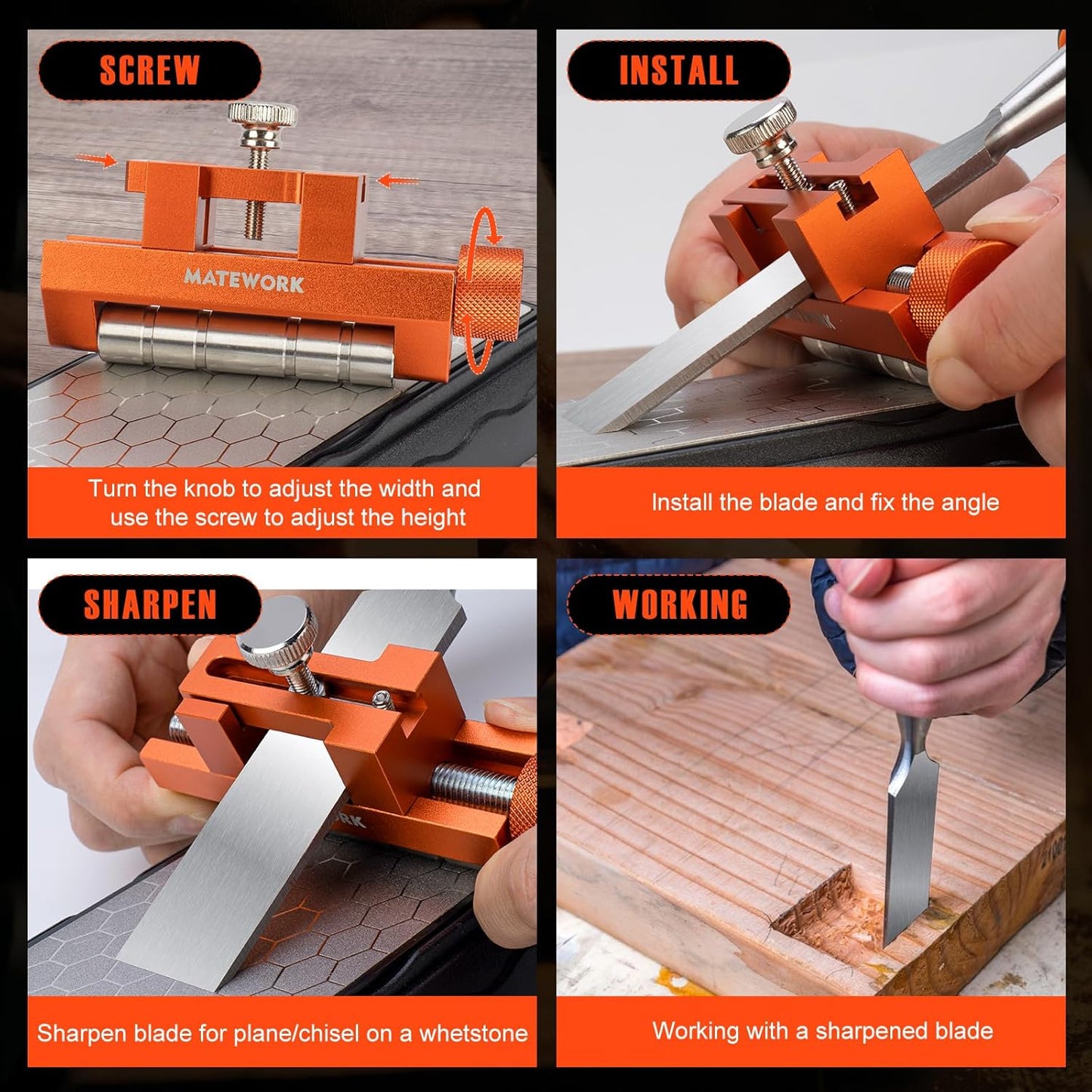 SCREW

MATEWORK

Turn the knob to adjust the width and use the screw to adjust the height

INSTALL

Install the blade and fix the angle

SHARPEN

Sharpen blade for plane/chisel on a whetstone

WORKING

Working with a sharpened blade