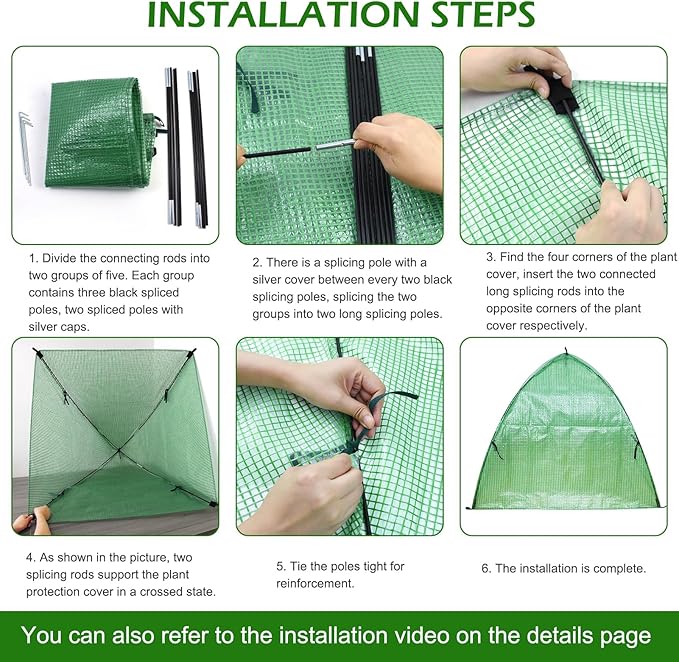 INSTALLATION STEPS

1. Divide the connecting rods into two groups of five. Each group contains three black spliced poles, two spliced poles with silver caps.

2. There is a splicing pole with a silver cover between every two black splicing poles, splicing the two groups into two long splicing poles.

3. Find the four corners of the plant cover, insert the two connected long splicing rods into the opposite corners of the plant cover respectively.

4. As shown in the picture, two splicing rods support the plant protection cover in a crossed state.

5. Tie the poles tight for reinforcement.

6. The installation is complete.

You can also refer to the installation video on the details page