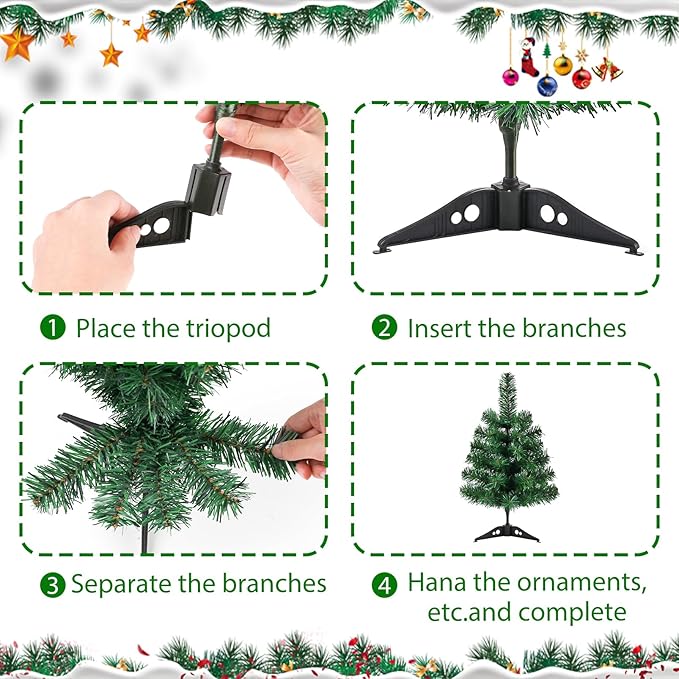 1 Place the triopod

2 Insert the branches

3 Separate the branches

4 Hana the ornaments, etc.and complete