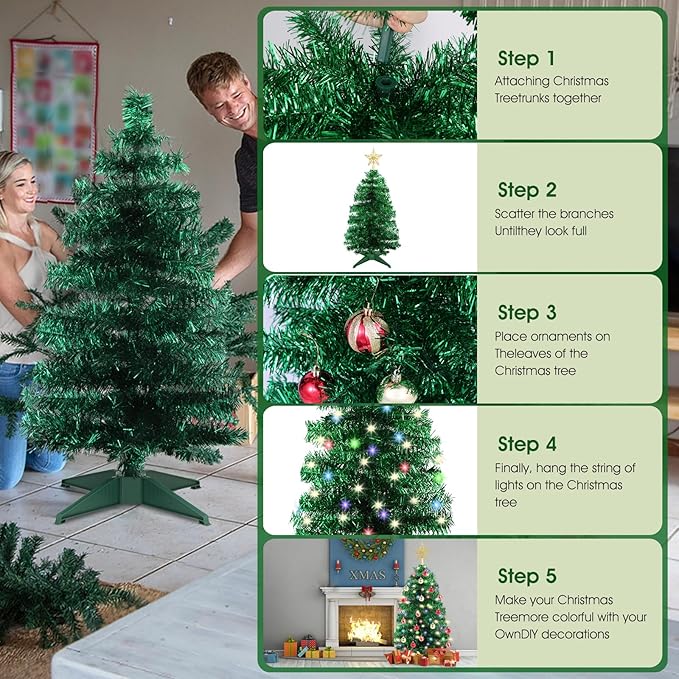 Step 1
Attaching Christmas Treetrunks together

Step 2
Scatter the branches Untilthey look full

Step 3
Place ornaments on Theleaves of the Christmas tree

Step 4
Finally, hang the string of lights on the Christmas tree

XMAS

Step 5
Make your Christmas Treemore colorful with your OwnDIY decorations