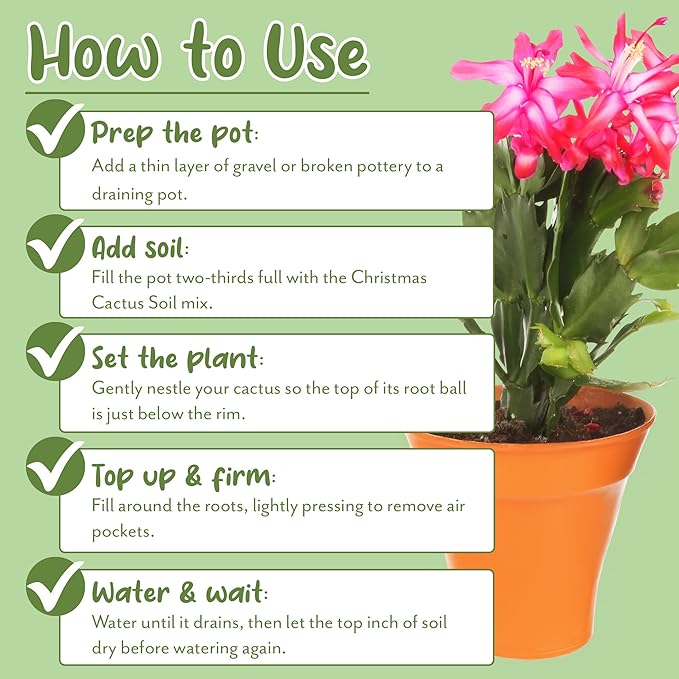 How to Use

Prep the pot:
Add a thin layer of gravel or broken pottery to a draining pot.

Add soil:
Fill the pot two-thirds full with the Christmas Cactus Soil mix.

Set the plant:
Gently nestle your cactus so the top of its root ball is just below the rim.

Top up & firm:
Fill around the roots, lightly pressing to remove air pockets.

Water & wait:
Water until it drains, then let the top inch of soil dry before watering again.