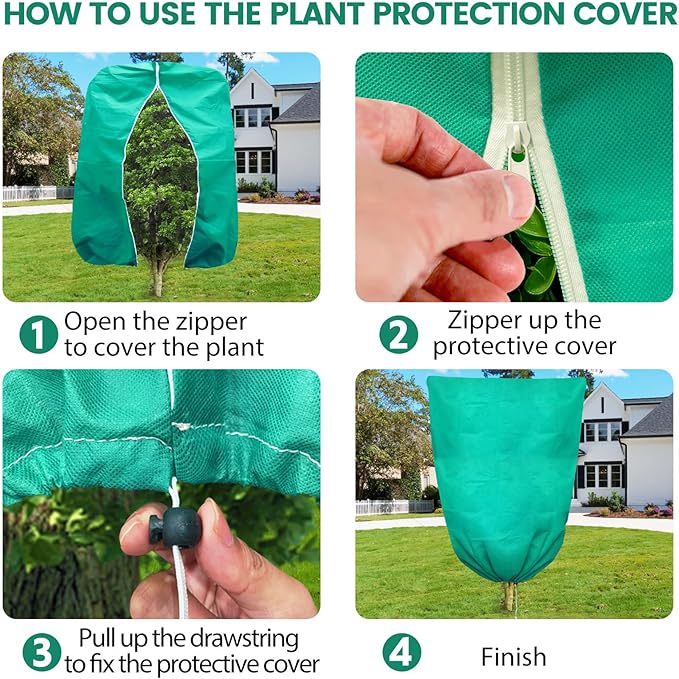 HOW TO USE THE PLANT PROTECTION COVER

1 Open the zipper to cover the plant

2 Zipper up the protective cover

3 Pull up the drawstring to fix the protective cover

4 Finish