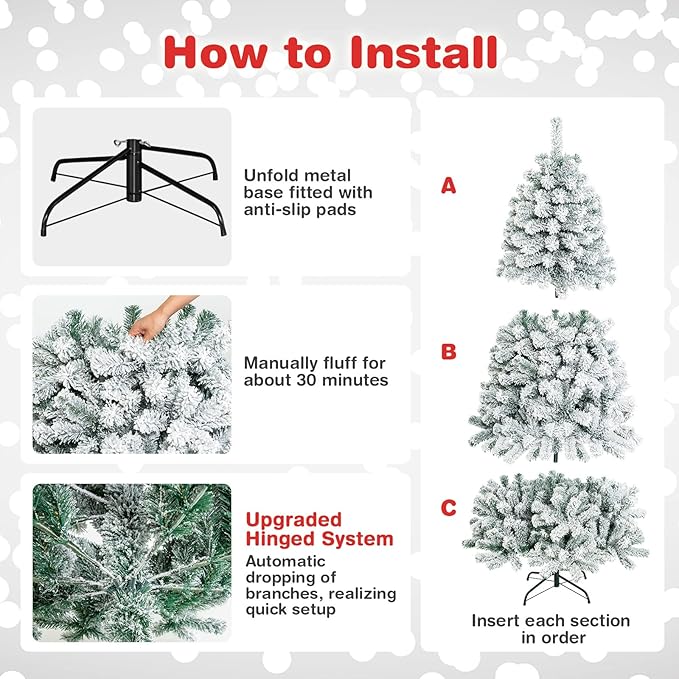 How to Install

Unfold metal base fitted with anti-slip pads

Manually fluff for about 30 minutes

Upgraded Hinged System

Automatic dropping of branches, realizing quick setup

A

B

C

Insert each section in order