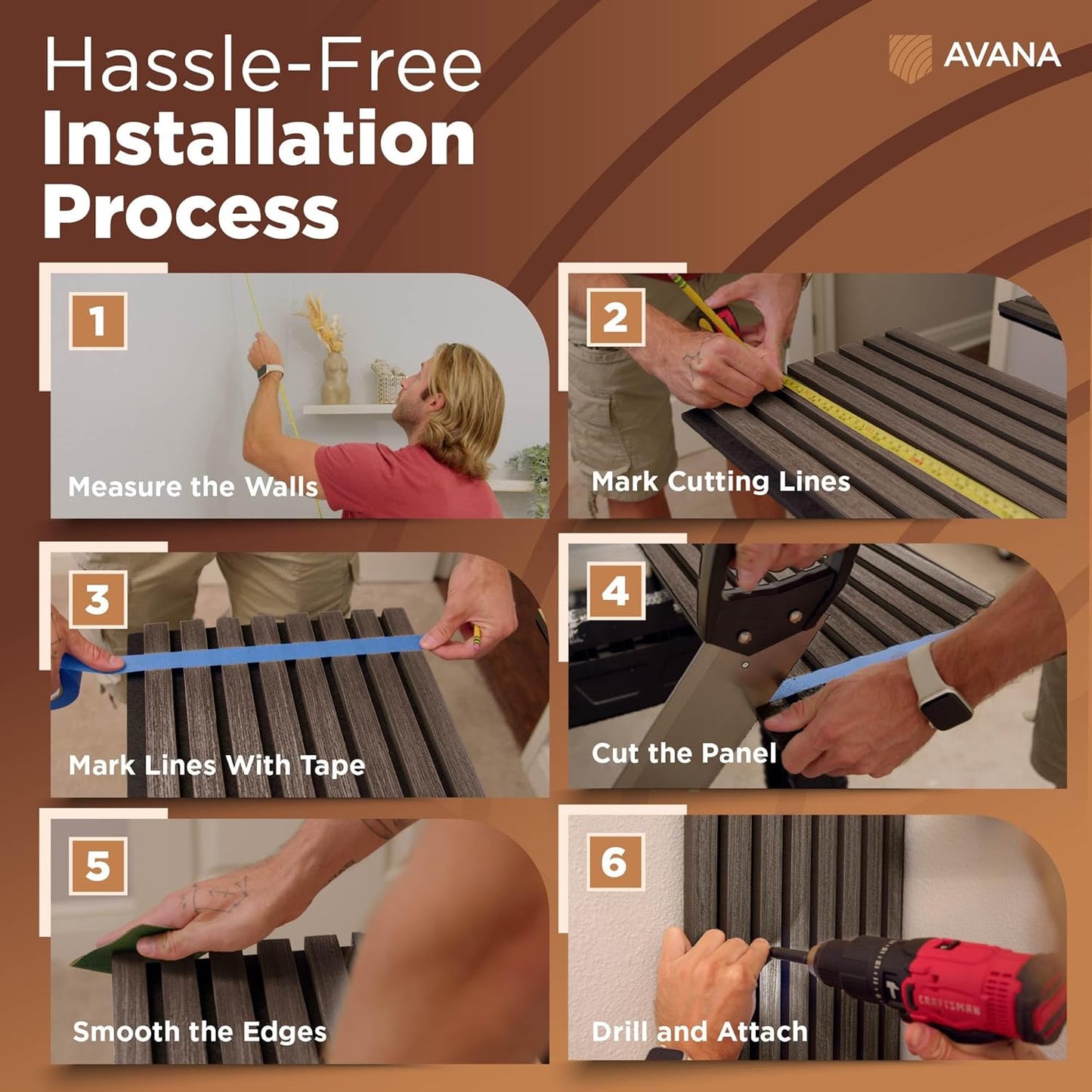 Hassle-Free
Installation
Process

AVANA

1
Measure the Walls

2
Mark Cutting Lines

3
Mark Lines With Tape

4
Cut the Panel

5
Smooth the Edges

6
Drill and Attach

CRAFTSMAN