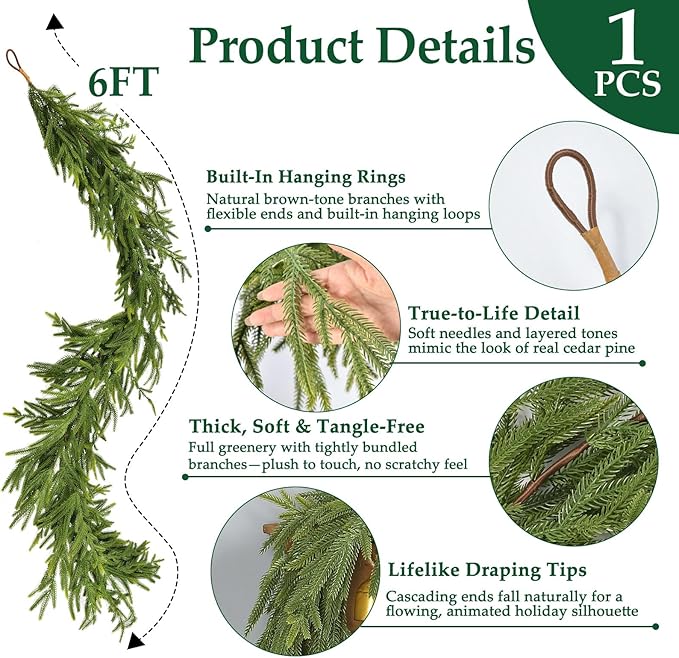 Product Details

1
PCS

6FT

Built-In Hanging Rings
Natural brown-tone branches with flexible ends and built-in hanging loops

True-to-Life Detail
Soft needles and layered tones mimic the look of real cedar pine

Thick, Soft & Tangle-Free
Full greenery with tightly bundled branches—plush to touch, no scratchy feel

Lifelike Draping Tips
Cascading ends fall naturally for a flowing, animated holiday silhouette