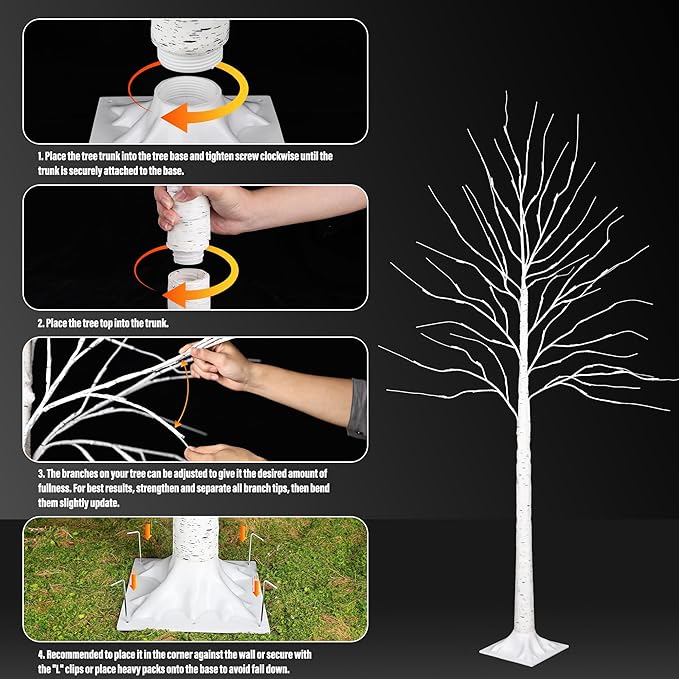 1. Place the tree trunk into the tree base and tighten screw clockwise until the trunk is securely attached to the base.

2. Place the tree top into the trunk.

3. The branches on your tree can be adjusted to give it the desired amount of fullness. For best results, strengthen and separate all branch tips, then bend them slightly update.

4. Recommended to place it in the corner against the wall or secure with the "L" clips or place heavy packs onto the base to avoid fall down.