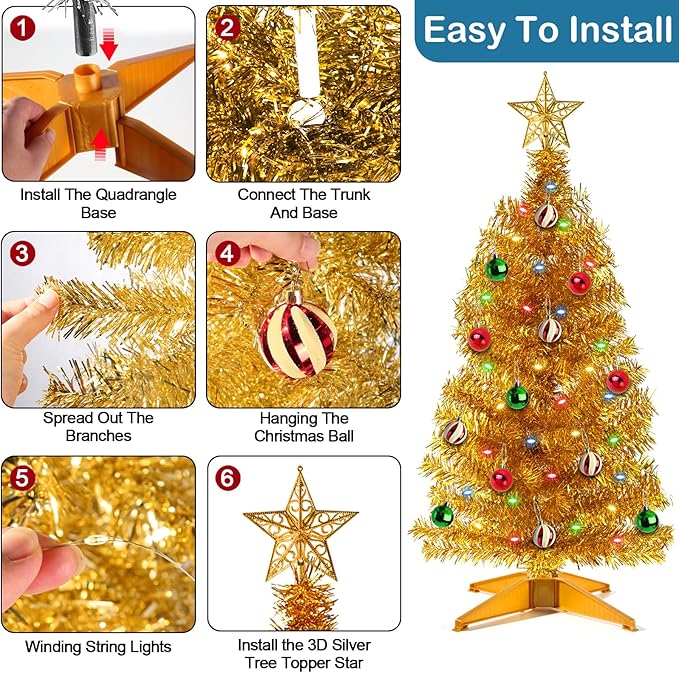 Easy To Install

1

Install The Quadrangle Base

2

Connect The Trunk And Base

3

Spread Out The Branches

4

Hanging The Christmas Ball

5

Winding String Lights

6

Install the 3D Silver Tree Topper Star