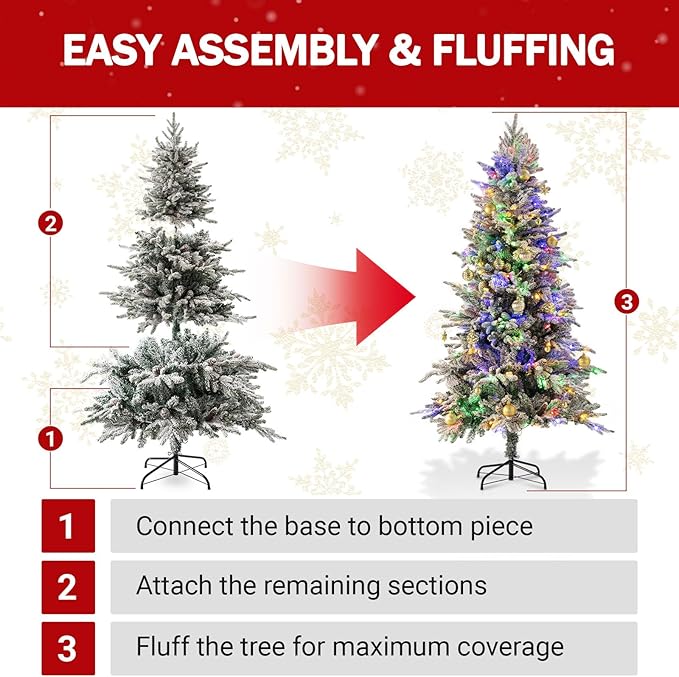 EASY ASSEMBLY & FLUFFING

2

1

3

1 Connect the base to bottom piece

2 Attach the remaining sections

3 Fluff the tree for maximum coverage